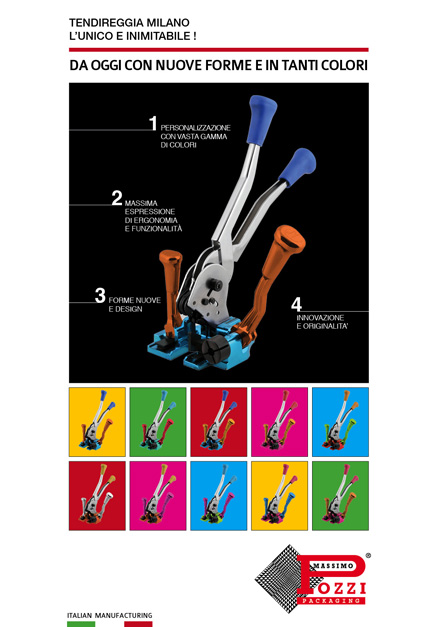 TENDIREGGIA MILANO
L'UNICO E INIMITABILE !

DA OGGI CON NUOVE FORME E IN TANTI COLORI

1 PERSONALIZZAZIONE CON VASTA GAMMA DI COLORI

2 MASSIMA ESPRESSIONE DI ERGONOMIA E FUNZIONALITÀ

3 FORME NUOVE E DESIGN

4 INNOVAZIONE E ORIGINALITA'

MASSIMO POZZI PACKAGING ®

ITALIAN MANUFACTURING